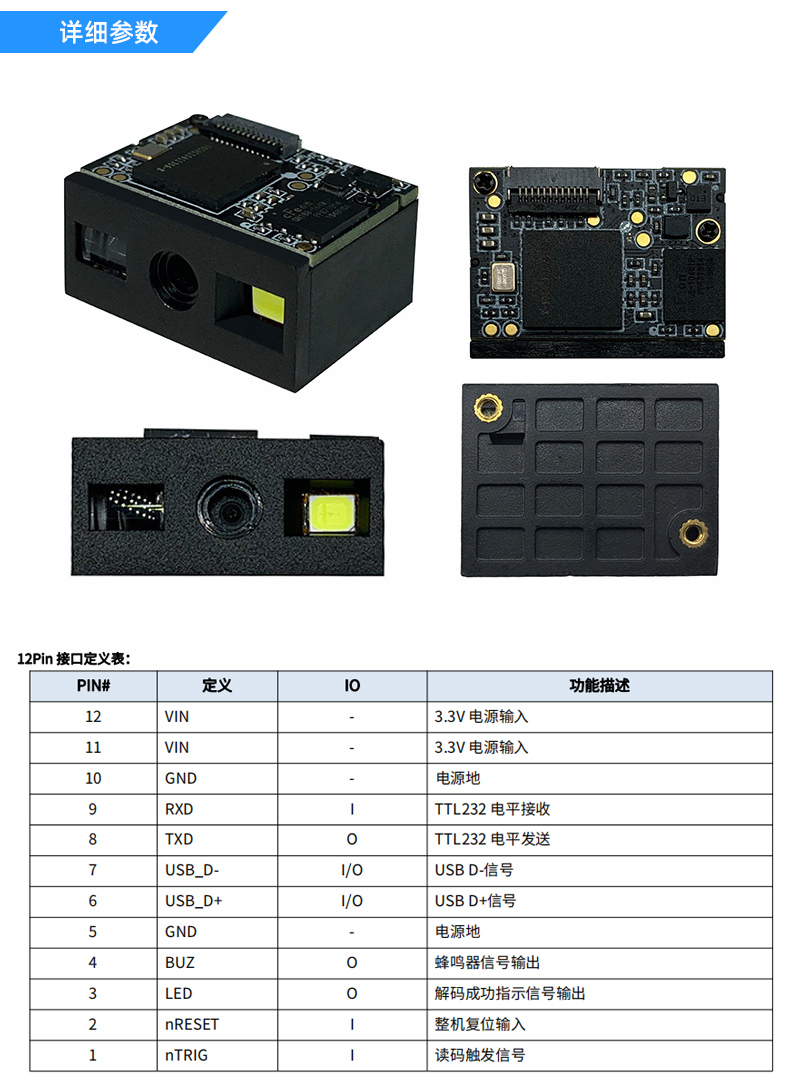 详细参数

12Pin 接口定义表：

| PIN# | 定义 | IO | 功能描述 |
|---|---|---|---|
| 12 | VIN | - | 3.3V 电源输入 |
| 11 | VIN | - | 3.3V 电源输入 |
| 10 | GND | - | 电源地 |
| 9 | RXD | I | TTL232 电平接收 |
| 8 | TXD | O | TTL232 电平发送 |
| 7 | USB_D- | I/O | USB D-信号 |
| 6 | USB_D+ | I/O | USB D+信号 |
| 5 | GND | - | 电源地 |
| 4 | BUZ | O | 蜂鸣器信号输出 |
| 3 | LED | O | 解码成功指示信号输出 |
| 2 | nRESET | I | 整机复位输入 |
| 1 | nTRIG | I | 读码触发信号 |