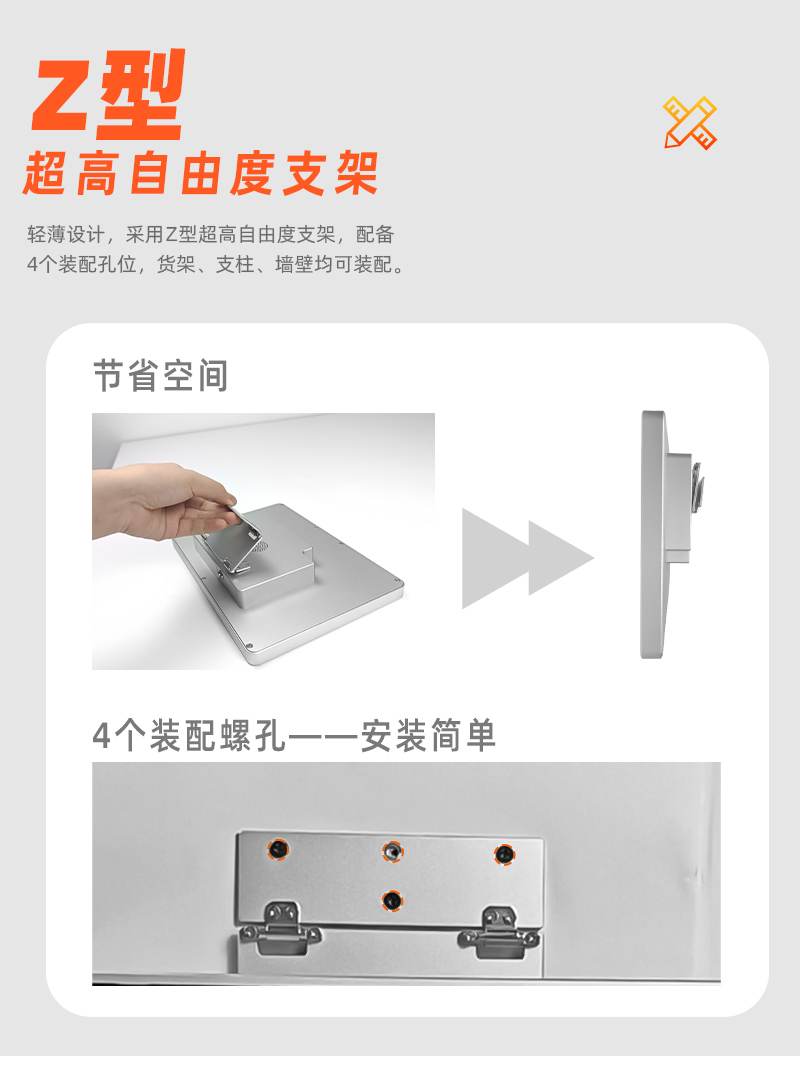 Z型
超高自由度支架

轻薄设计，采用Z型超高自由度支架，配备4个装配孔位，货架、支柱、墙壁均可装配。

节省空间

4个装配螺孔——安装简单