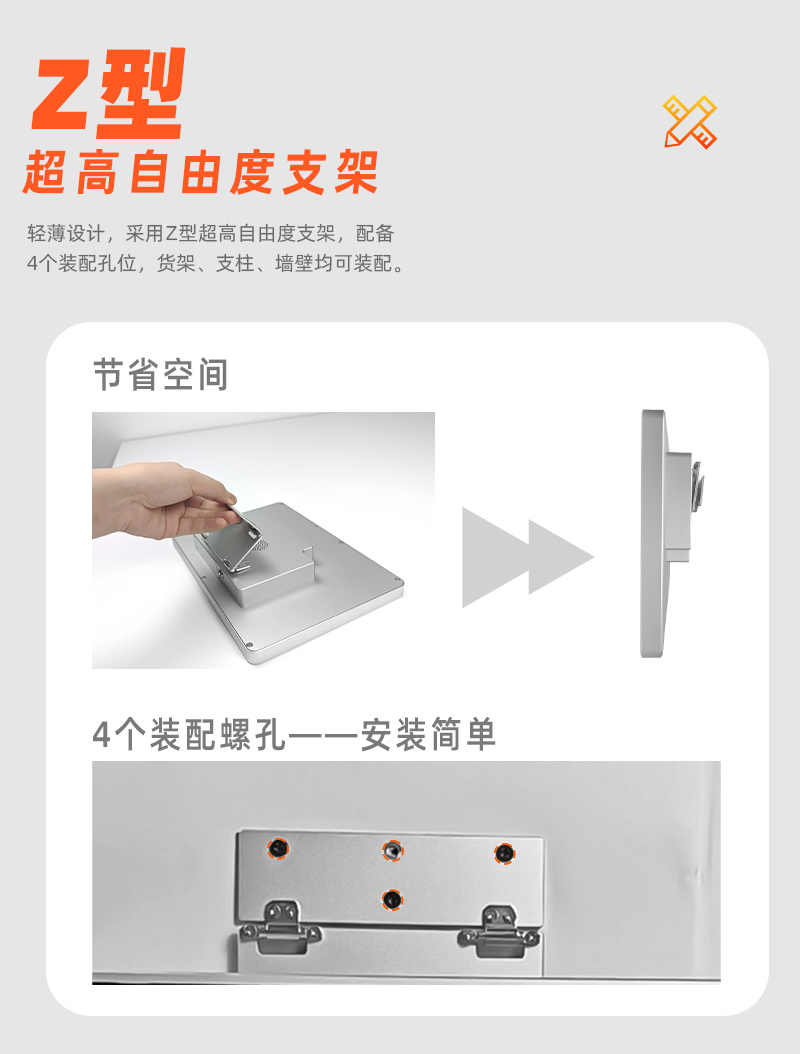 Z型
超高自由度支架

轻薄设计，采用Z型超高自由度支架，配备4个装配孔位，货架、支柱、墙壁均可装配。

节省空间

4个装配螺孔——安装简单